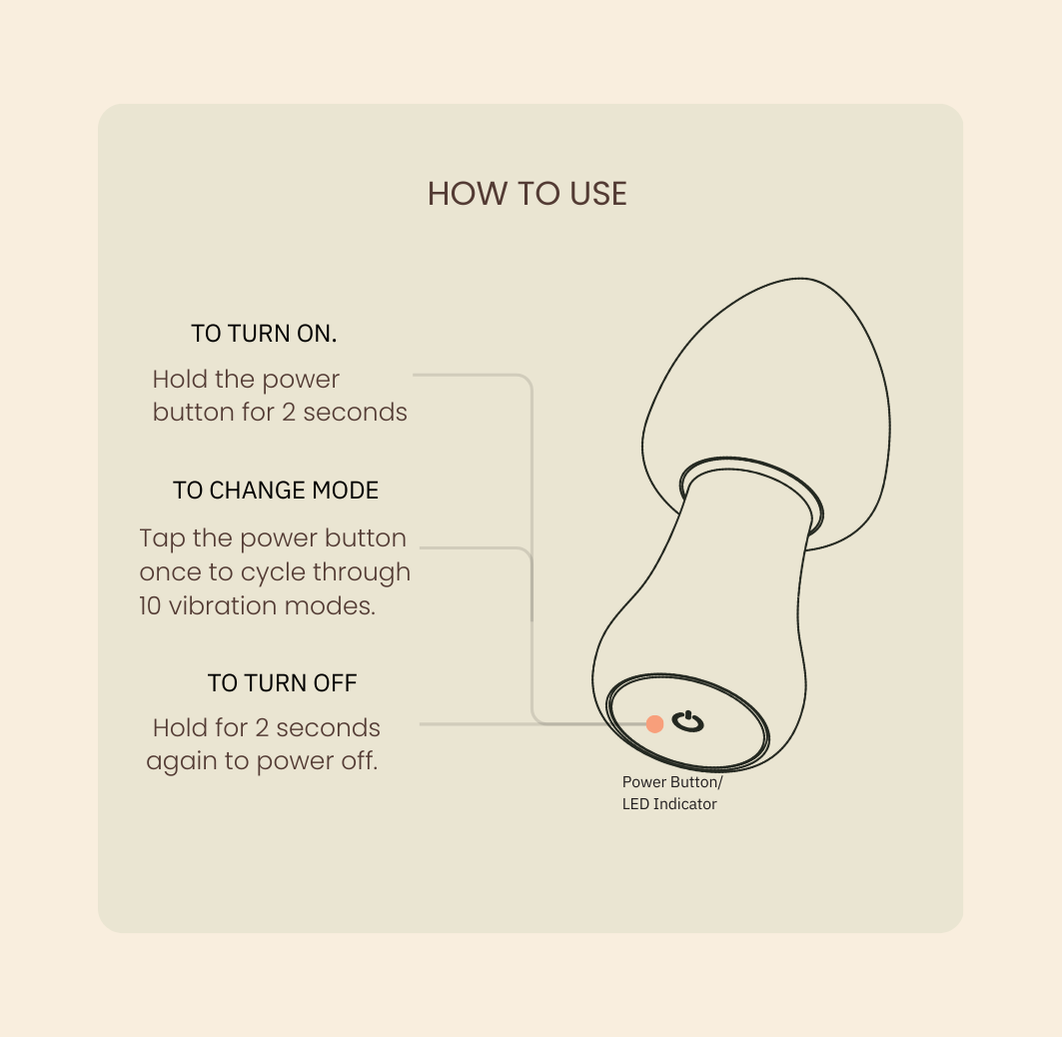 HOW TO USE

TO TURN ON.

Hold the power button for 2 seconds

TO CHANGE MODE

Tap the power button once to cycle through 10 vibration modes.

TO TURN OFF

Hold for 2 seconds again to power off.

Power Button/
LED Indicator