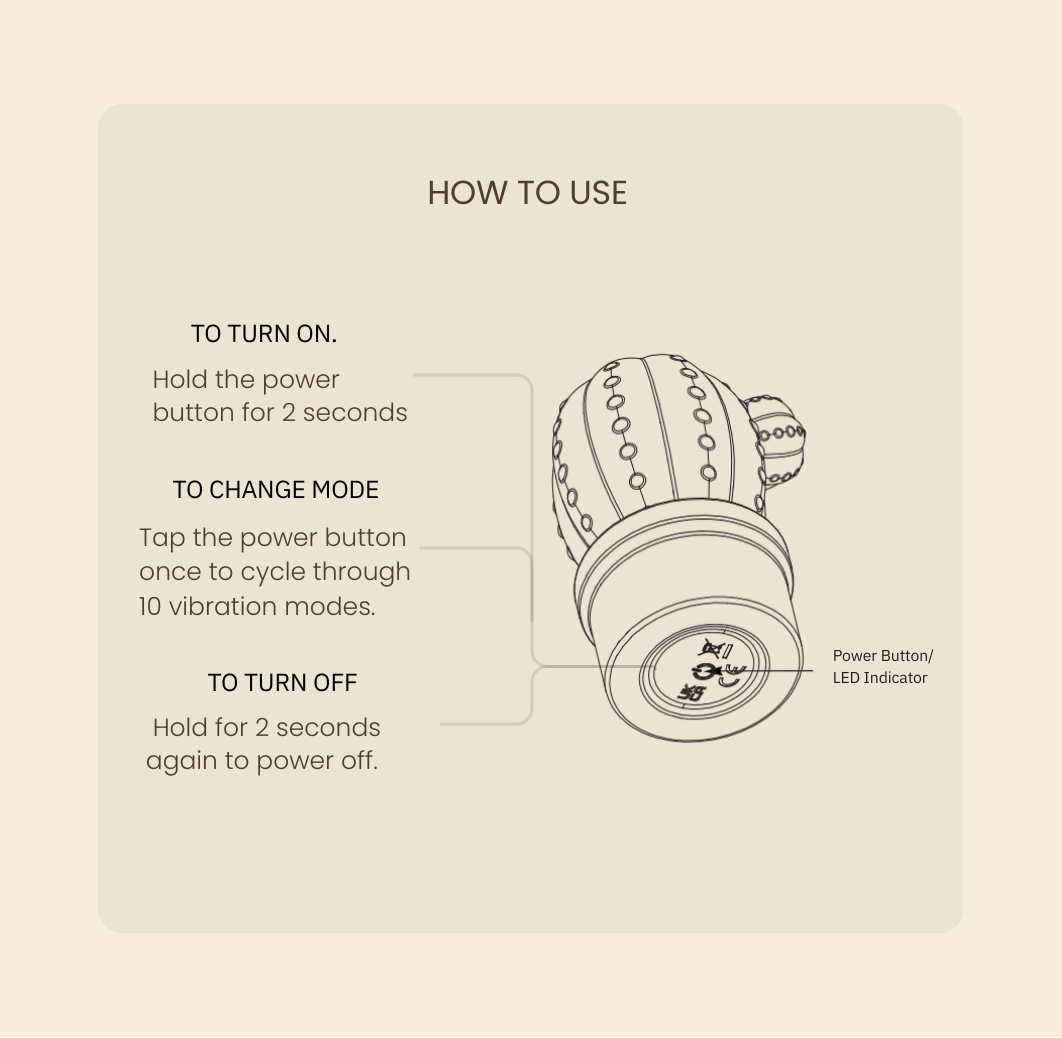 HOW TO USE

TO TURN ON.

Hold the power button for 2 seconds

TO CHANGE MODE

Tap the power button once to cycle through 10 vibration modes.

TO TURN OFF

Hold for 2 seconds again to power off.

Power Button/
LED Indicator